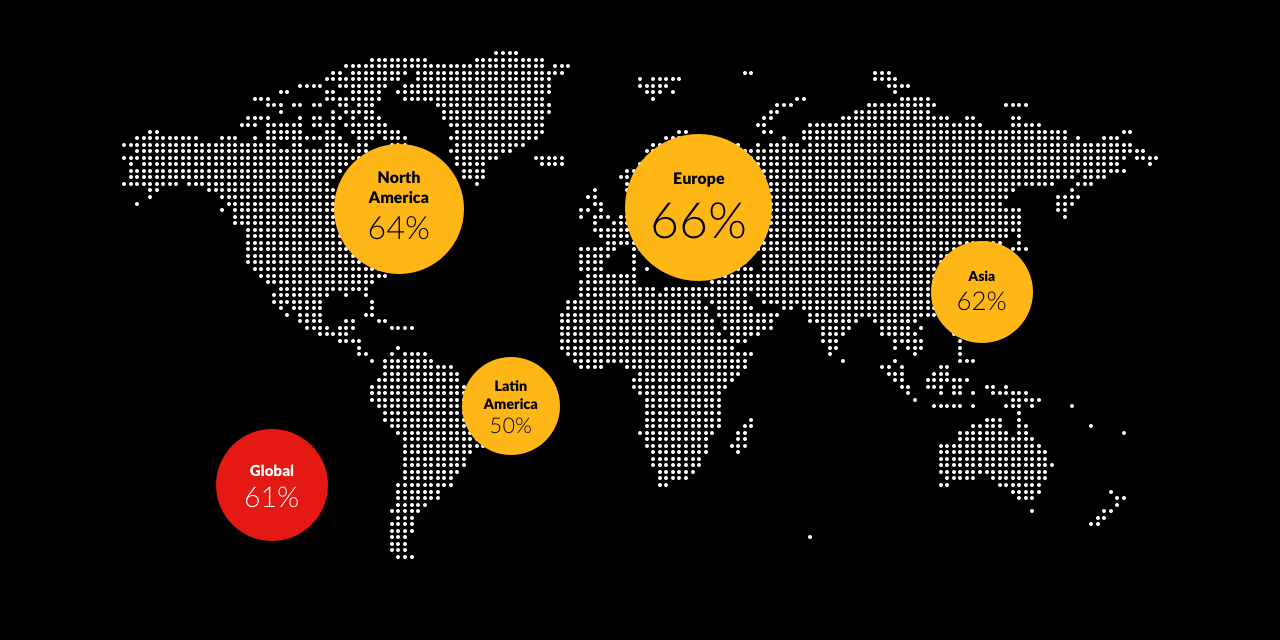 North America
64%

Europe
66%

Asia
62%

Latin America
50%

Global
61%